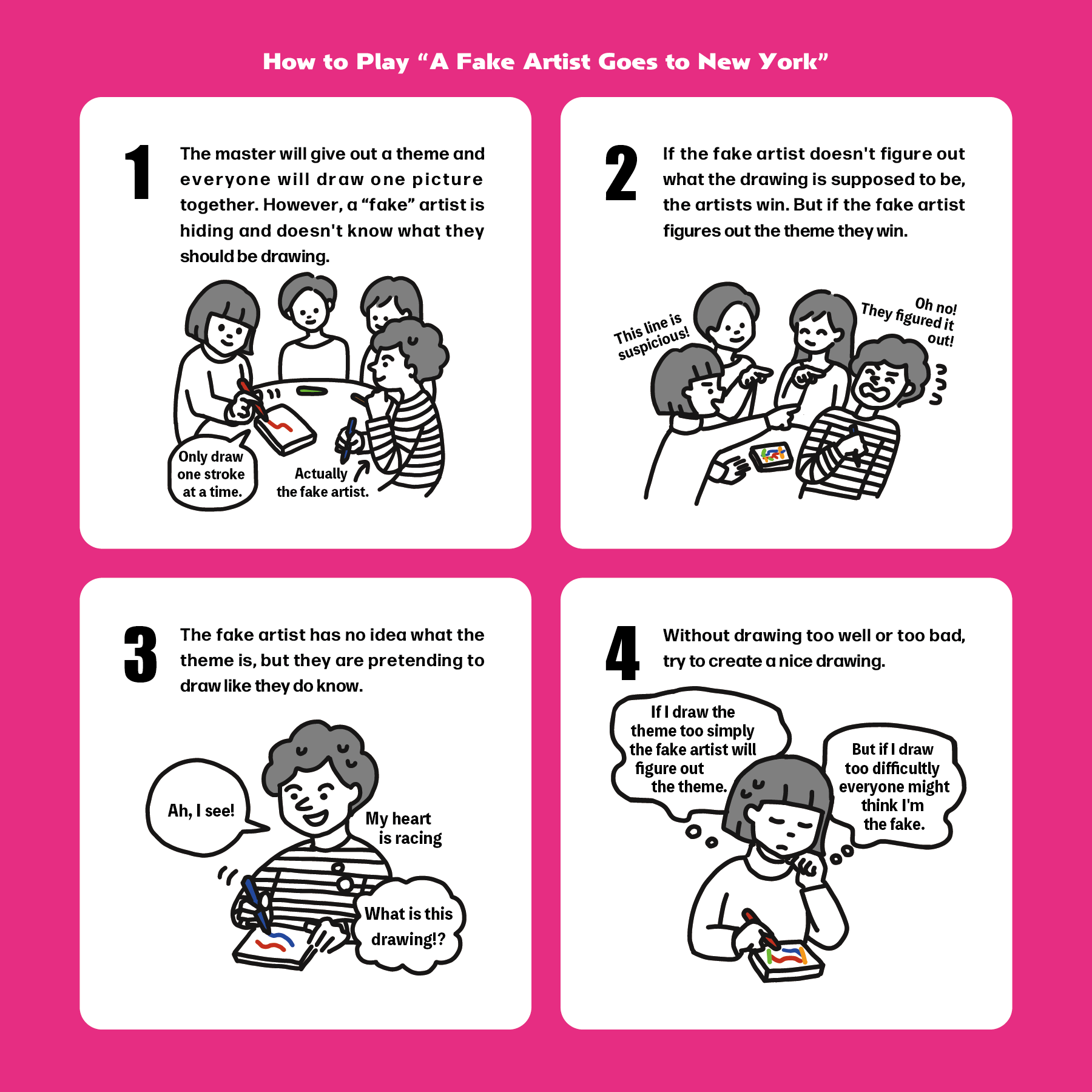 How to Play “A Fake Artist Goes to New York”

1

The master will give out a theme and everyone will draw one picture together. However, a “fake” artist is hiding and doesn't know what they should be drawing.

Only draw one stroke at a time.

Actually the fake artist.

2

If the fake artist doesn't figure out what the drawing is supposed to be, the artists win. But if the fake artist figures out the theme they win.

This line is suspicious!

Oh no! They figured it out!

3

The fake artist has no idea what the theme is, but they are pretending to draw like they do know.

Ah, I see!

My heart is racing

What is this drawing!?

4

Without drawing too well or too bad, try to create a nice drawing.

If I draw the theme too simply the fake artist will figure out the theme.

But if I draw too difficultly everyone might think I'm the fake.